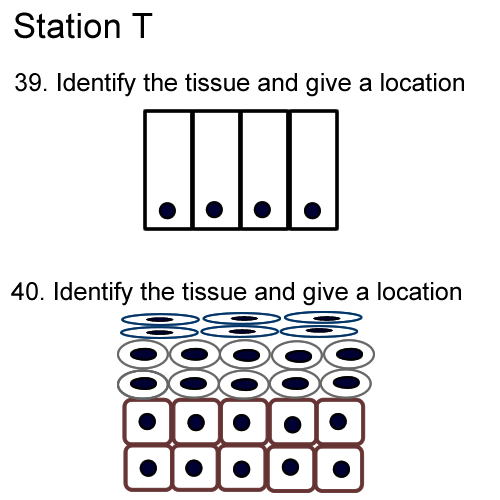 Station T

39. Identify the tissue and give a location

40. Identify the tissue and give a location