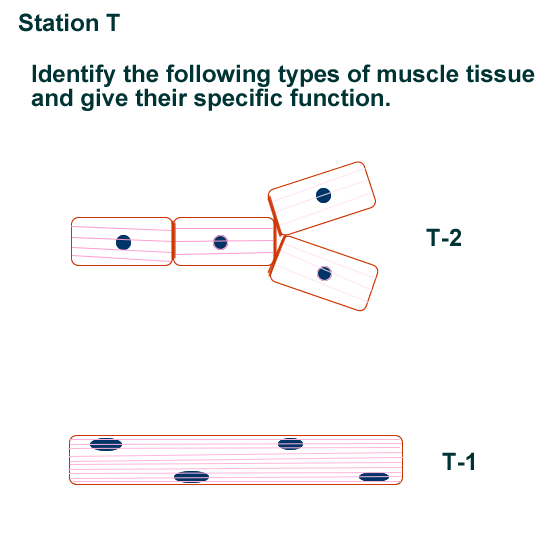 Station T

Identify the following types of muscle tissue and give their specific function.

T-2

T-1